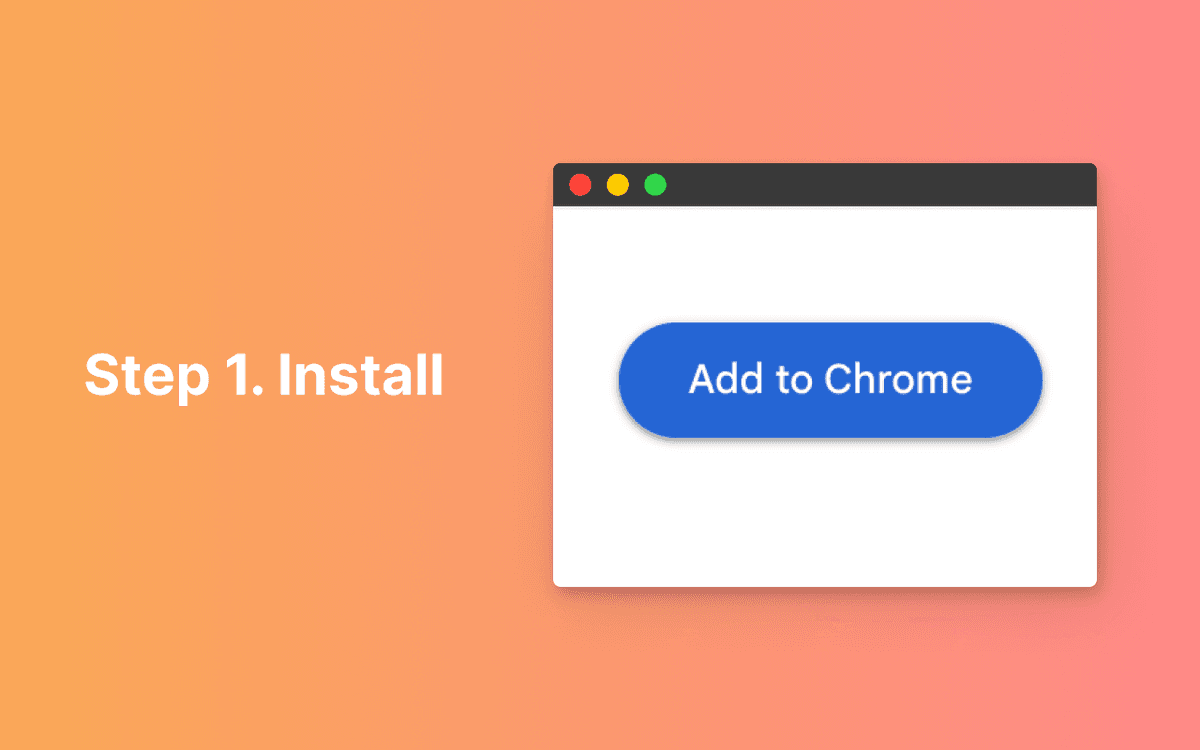 Step 1. Install

Add to Chrome